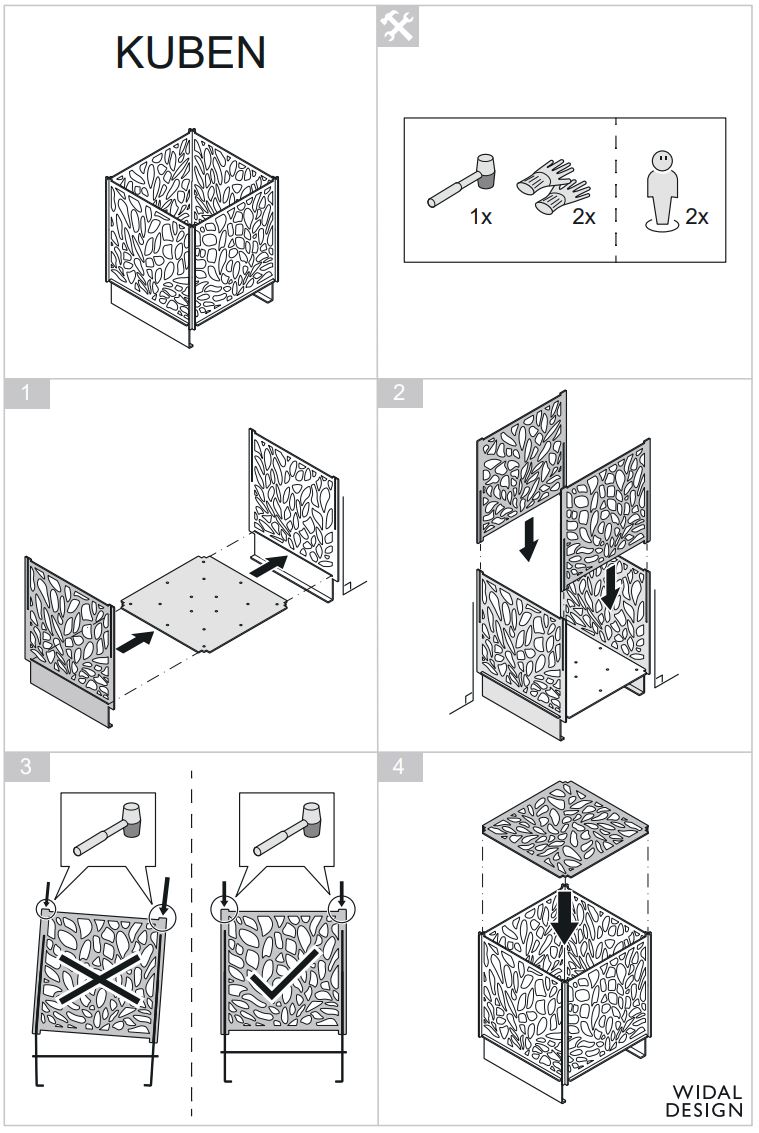 KUBEN

1x

2x

2x

1

2

3

4

WIDAL
DESIGN